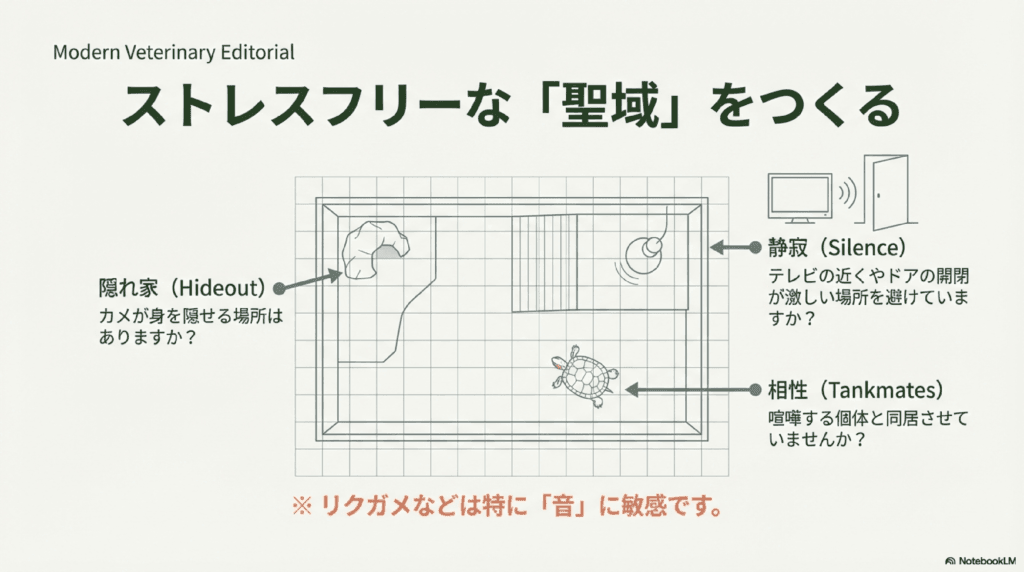 Modern Veterinary Editorial

ストレスフリーな「聖域」をつくる

隠れ家（Hideout）
カメが身を隠せる場所はありますか？

静寂（Silence）
テレビの近くやドアの開閉が激しい場所を避けていますか？

相性（Tankmates）
喧嘩する個体と同居させていませんか？

※ リクガメなどは特に「音」に敏感です。

NotebookLM